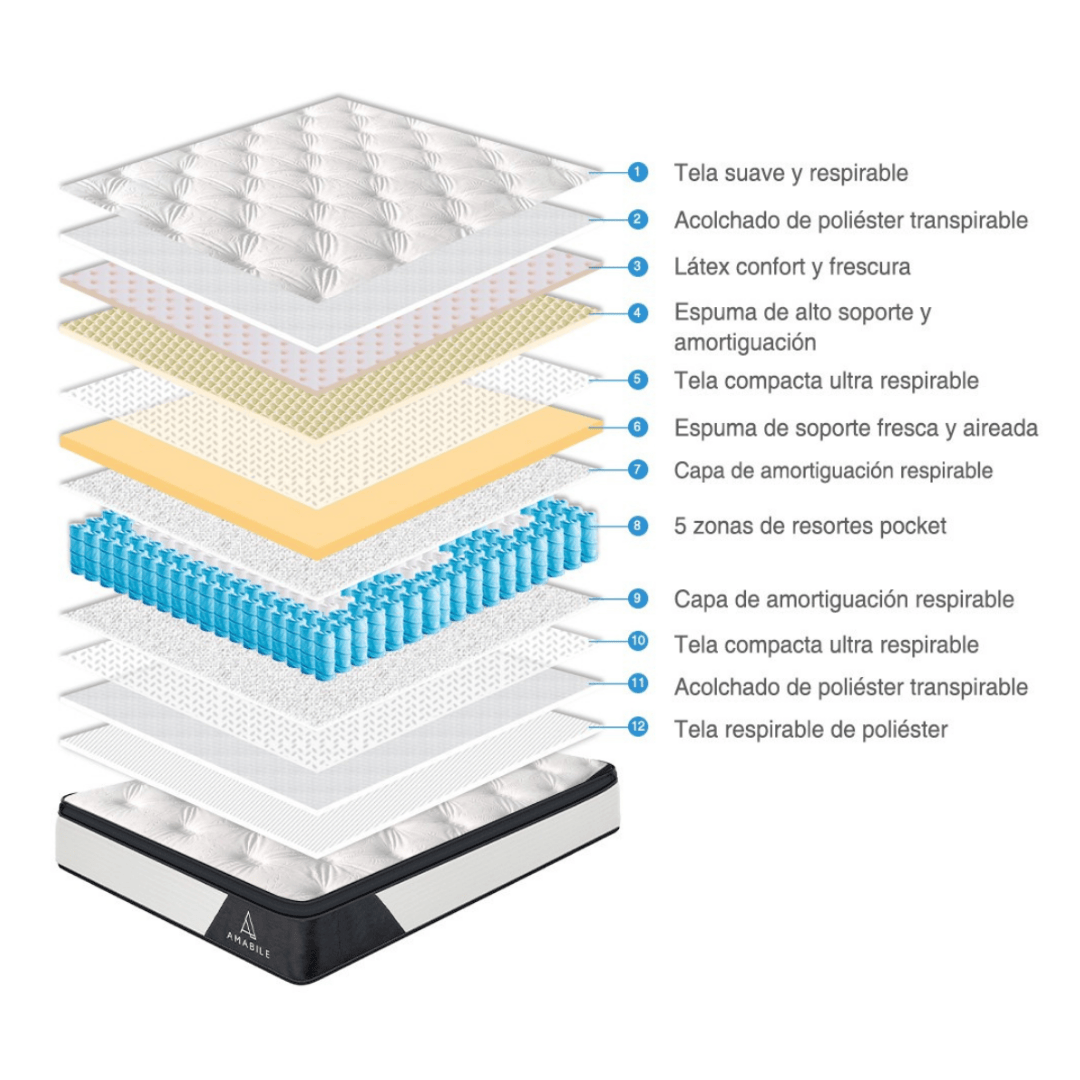 1 Tela suave y respirable
2 Acolchado de poliéster transpirable
3 Látex confort y frescura
4 Espuma de alto soporte y amortiguación
5 Tela compacta ultra respirable
6 Espuma de soporte fresca y aireada
7 Capa de amortiguación respirable
8 5 zonas de resortes pocket
9 Capa de amortiguación respirable
10 Tela compacta ultra respirable
11 Acolchado de poliéster transpirable
12 Tela respirable de poliéster

AMABILE